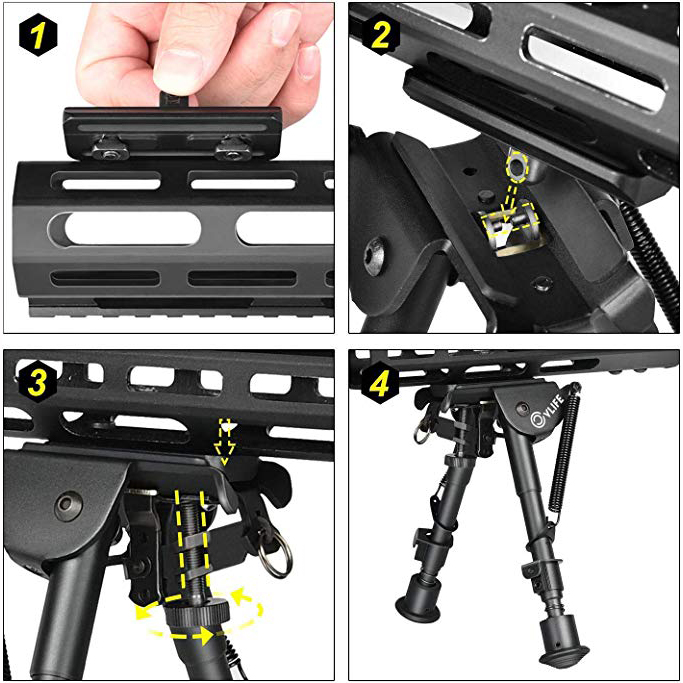 1

2

3

4

CVLIFE