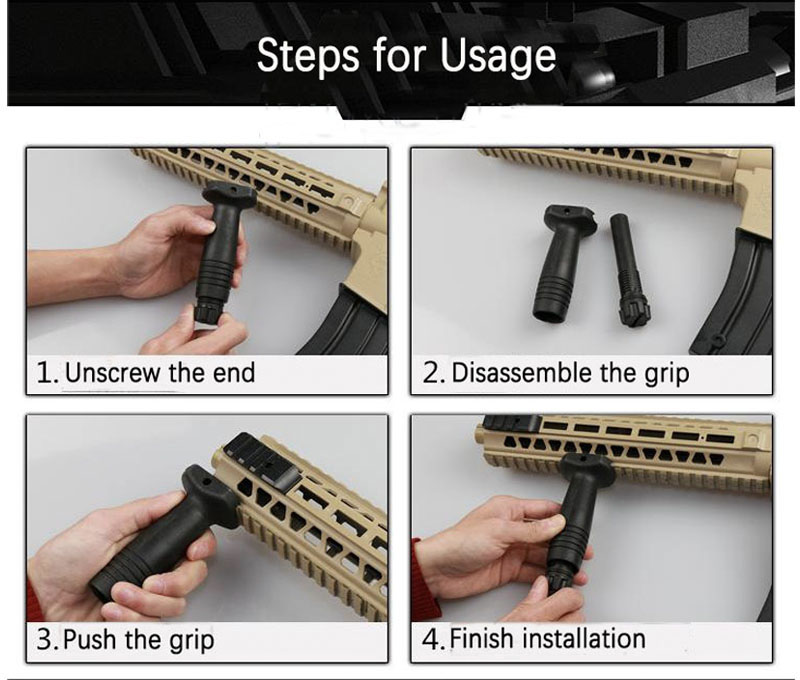 Steps for Usage

1. Unscrew the end

2. Disassemble the grip

3. Push the grip

4. Finish installation